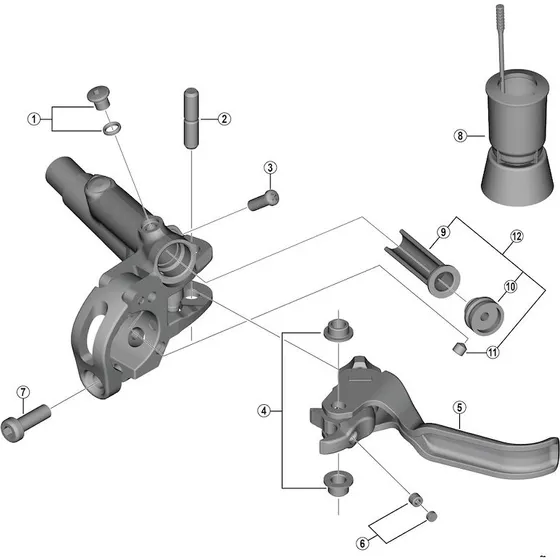 1
2
3
8
9
12
10
11
7
4
5
6